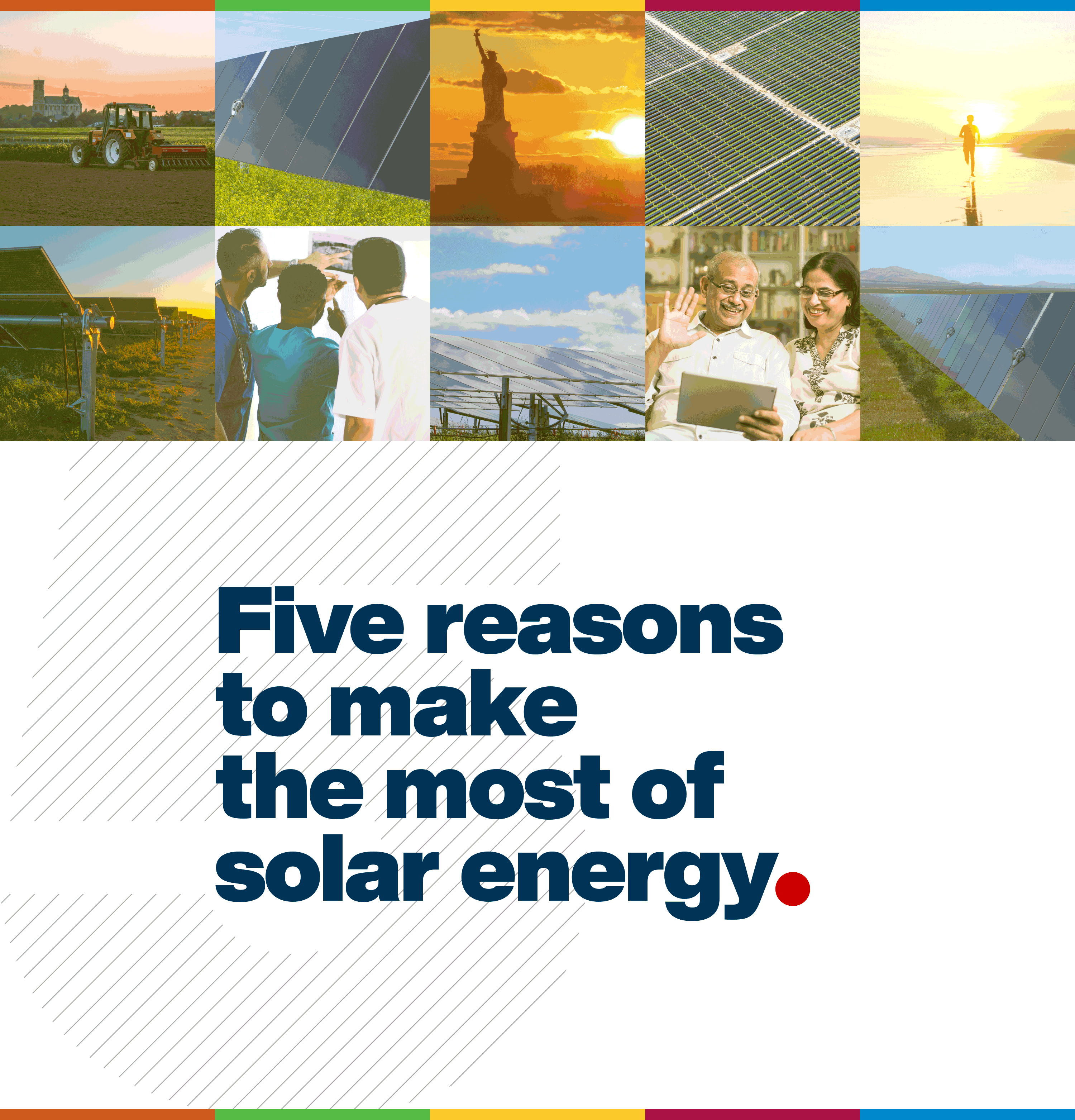 Five reasons to make the most of solar energy.