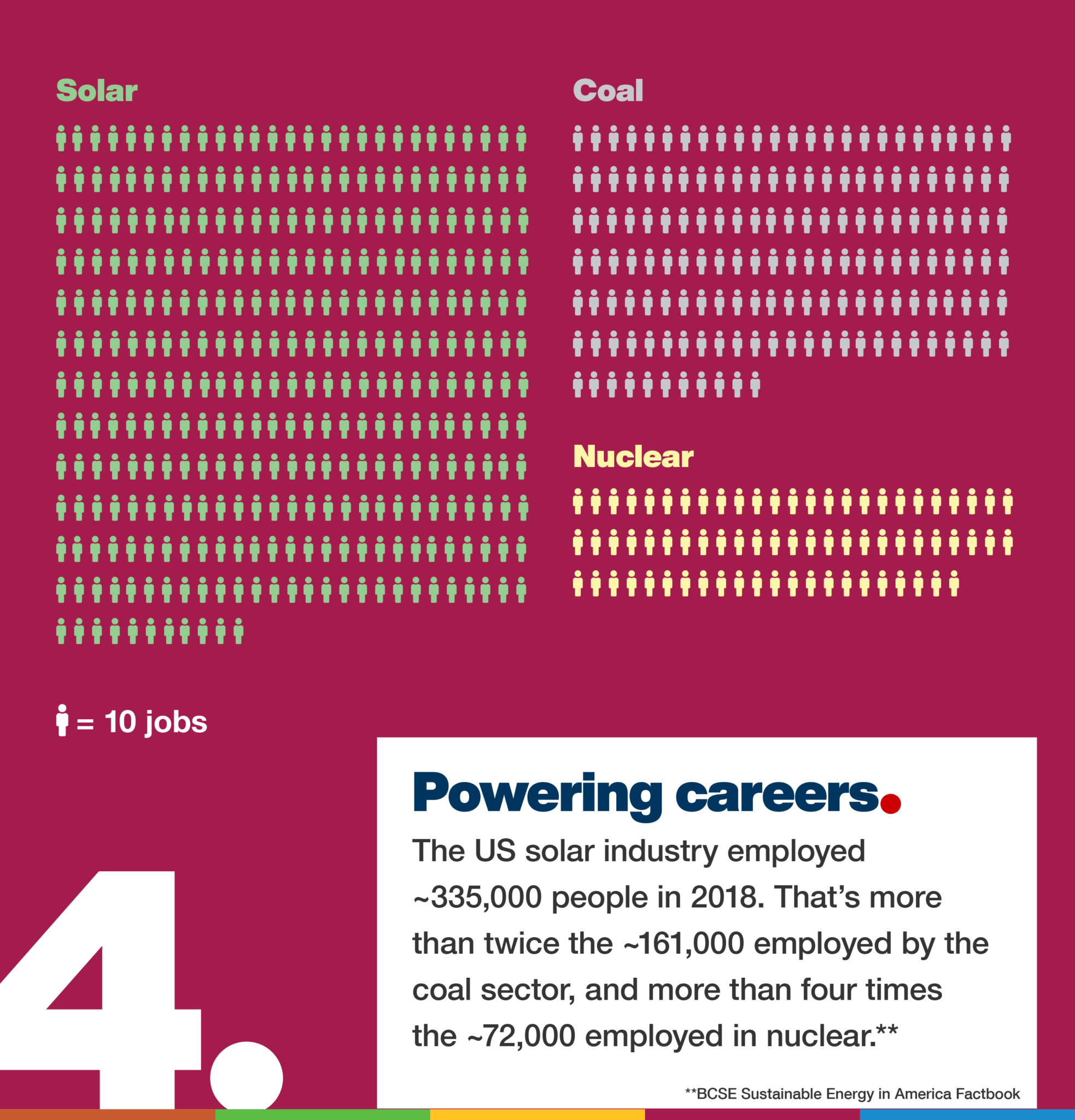 Solar

Coal

Nuclear

= 10 jobs

4.

Powering careers.

The US solar industry employed ~335,000 people in 2018. That's more than twice the ~161,000 employed by the coal sector, and more than four times the ~72,000 employed in nuclear.**

**BCSE Sustainable Energy in America Factbook