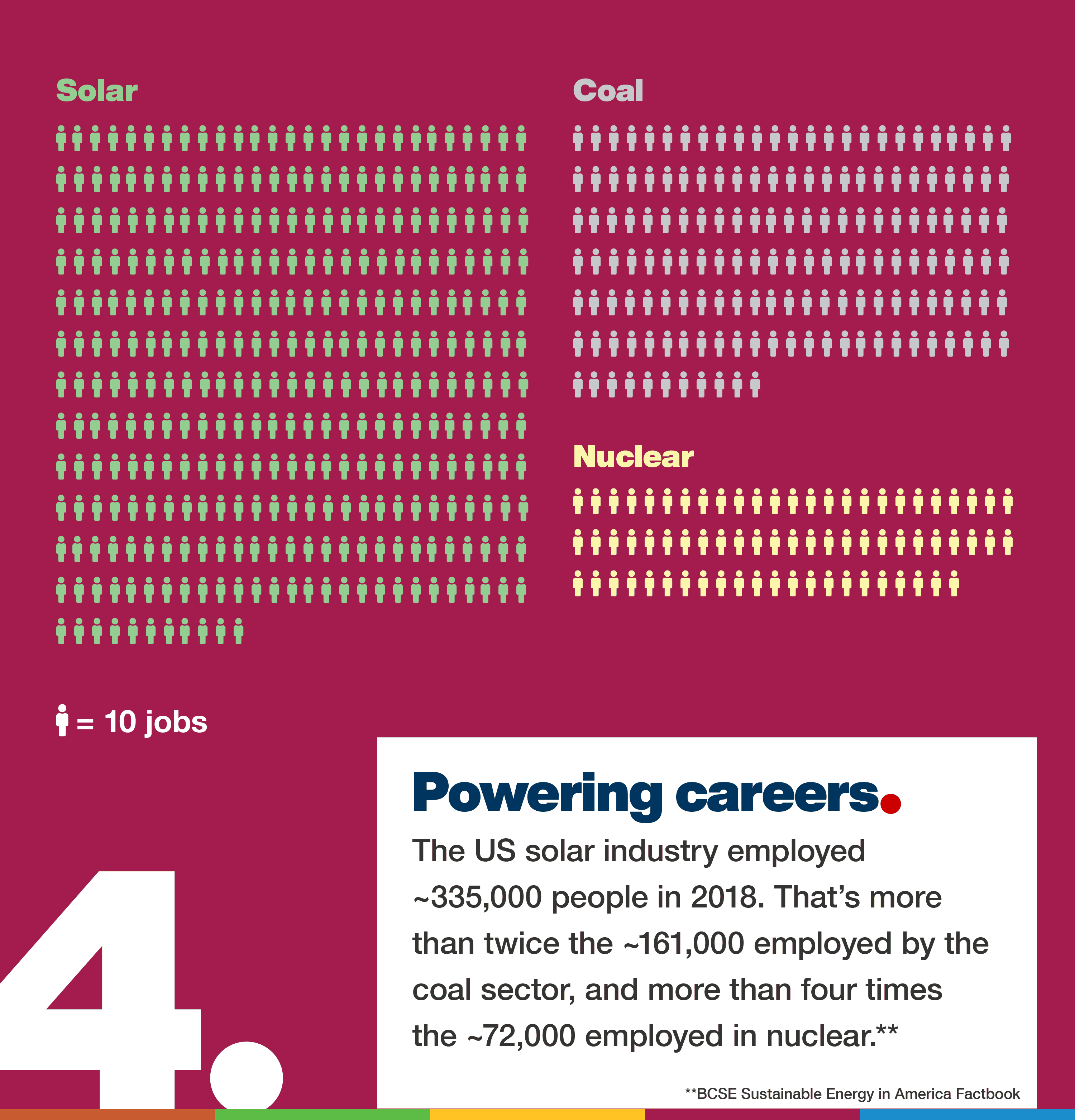 Solar

Coal

Nuclear

= 10 jobs

4.

Powering careers.

The US solar industry employed ~335,000 people in 2018. That's more than twice the ~161,000 employed by the coal sector, and more than four times the ~72,000 employed in nuclear.**

**BCSE Sustainable Energy in America Factbook