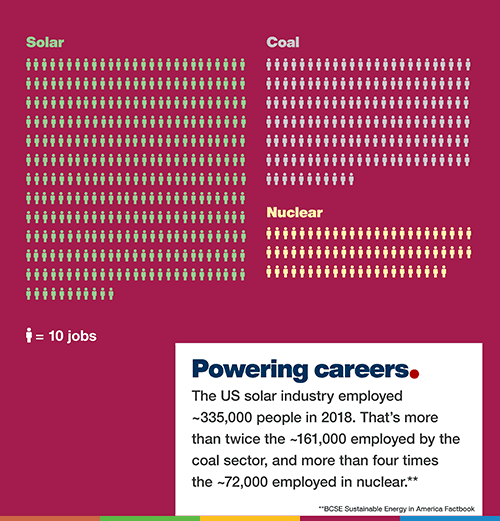 Solar

Coal

Nuclear

= 10 jobs

Powering careers.

The US solar industry employed ~335,000 people in 2018. That's more than twice the ~161,000 employed by the coal sector, and more than four times the ~72,000 employed in nuclear.**

**BCSE Sustainable Energy in America Factbook