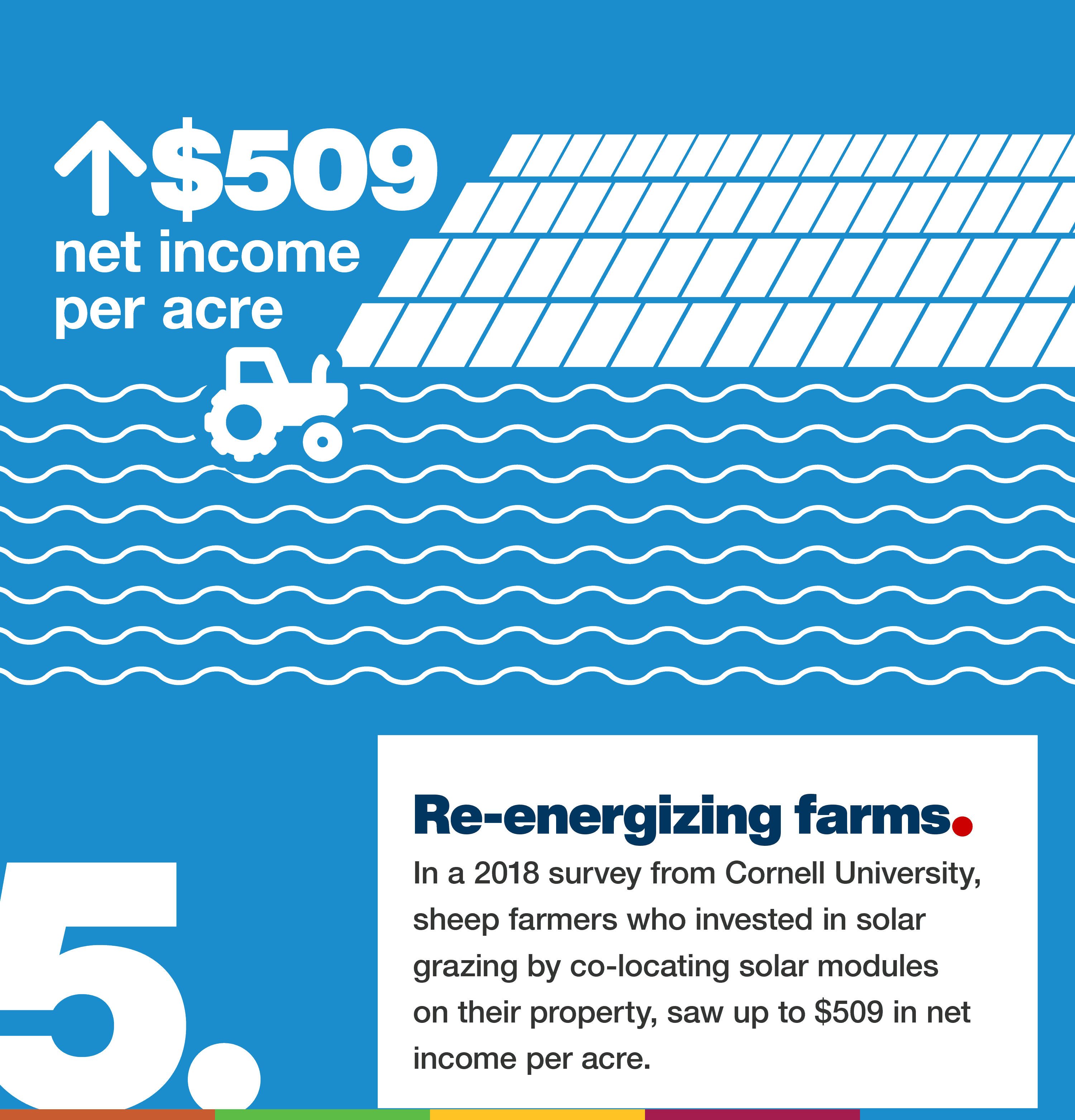 ↑$509
net income per acre

5.

Re-energizing farms.

In a 2018 survey from Cornell University, sheep farmers who invested in solar grazing by co-locating solar modules on their property, saw up to $509 in net income per acre.