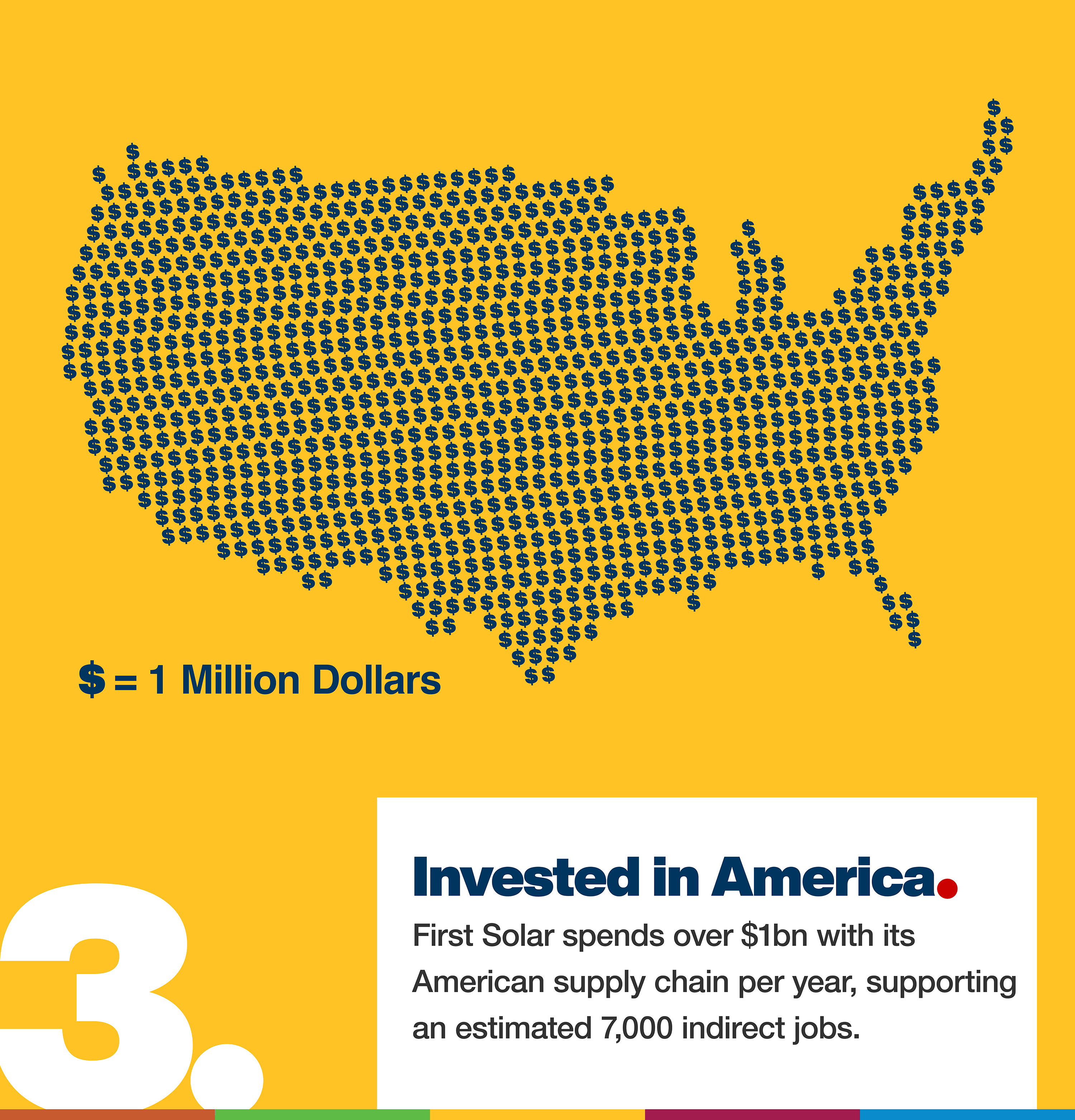 $ = 1 Million Dollars

3.

Invested in America.

First Solar spends over $1bn with its American supply chain per year, supporting an estimated 7,000 indirect jobs.